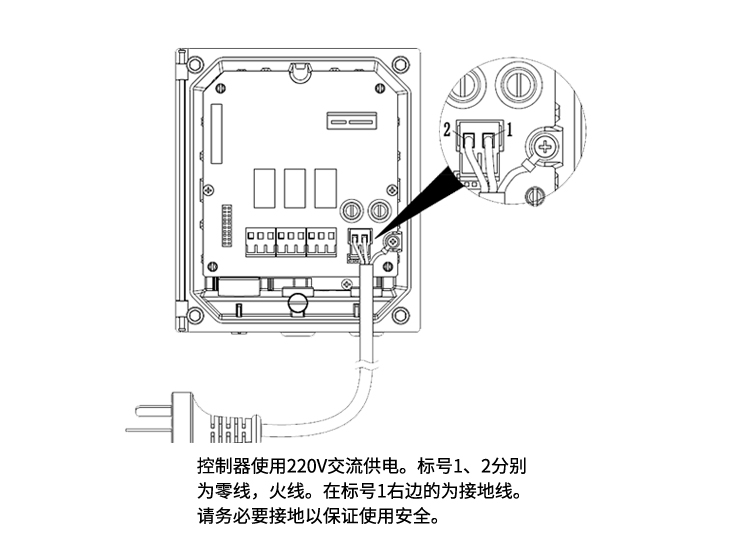 2 1

控制器使用220V交流供电。标号1、2分别为零线，火线。在标号1右边的为接地线。请务必要接地以保证使用安全。